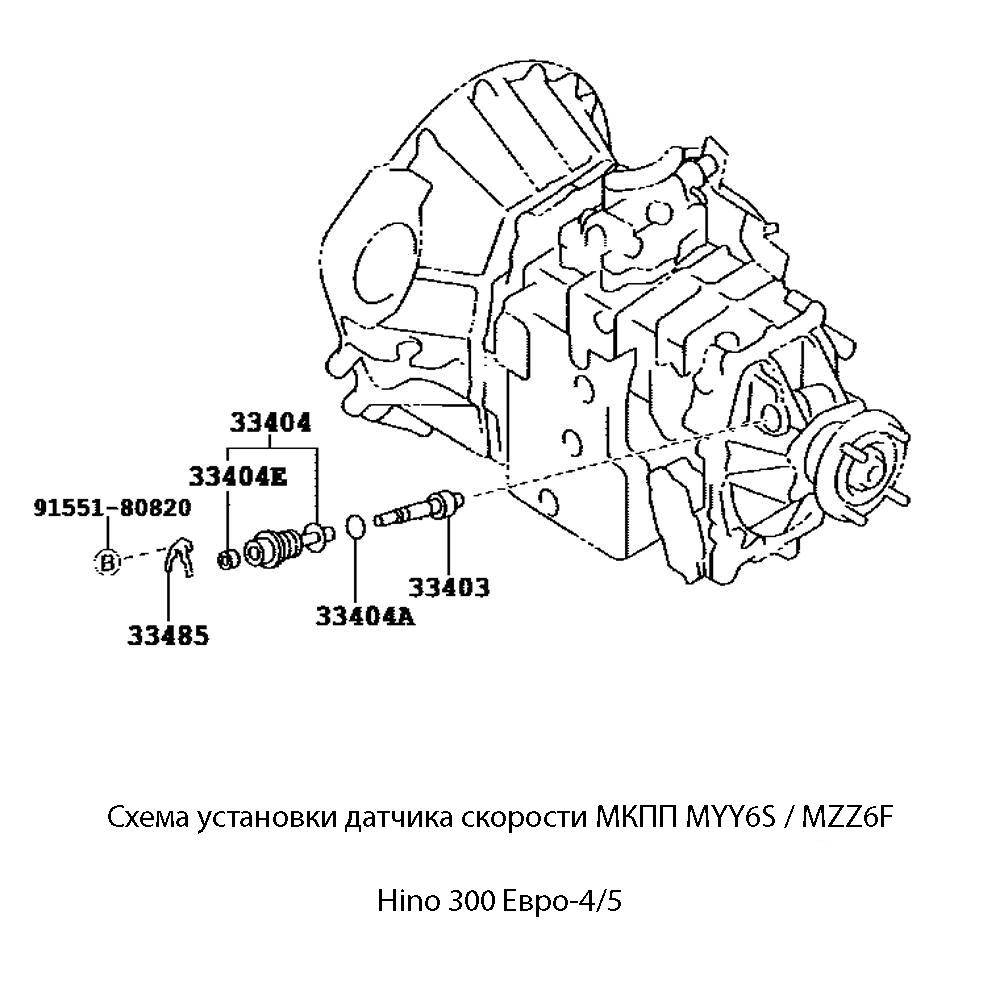 33404

33404E

91551-80820

B

33403

33404A

33485

Схема установки датчика скорости МКПП MYY6S / MZZ6F

Hino 300 Евро-4/5